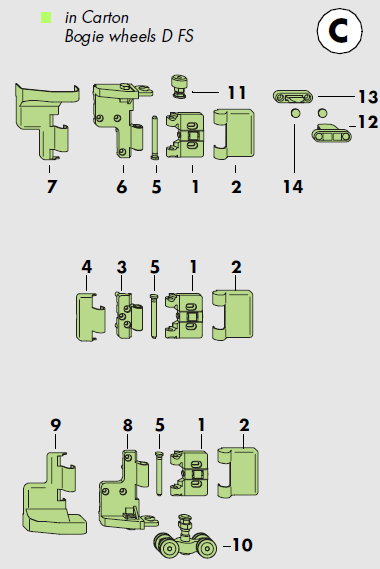 in Carton
Bogie wheels D FS

C

11
13
12
7
6
5
1
2
14

4
3
5
1
2

9
8
5
1
2
10